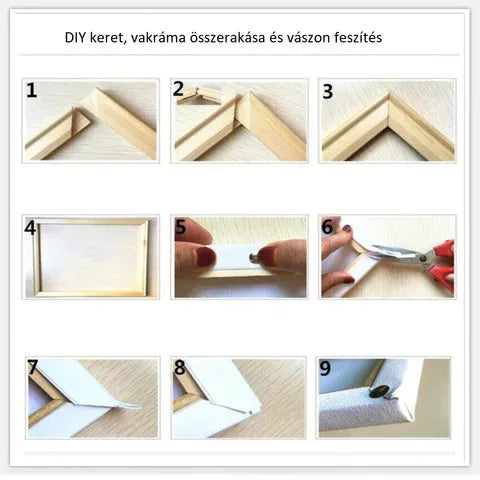 DIY keret, vakráma összerakása és vászon feszítés

1

2

3

4

5

6

7

8

9